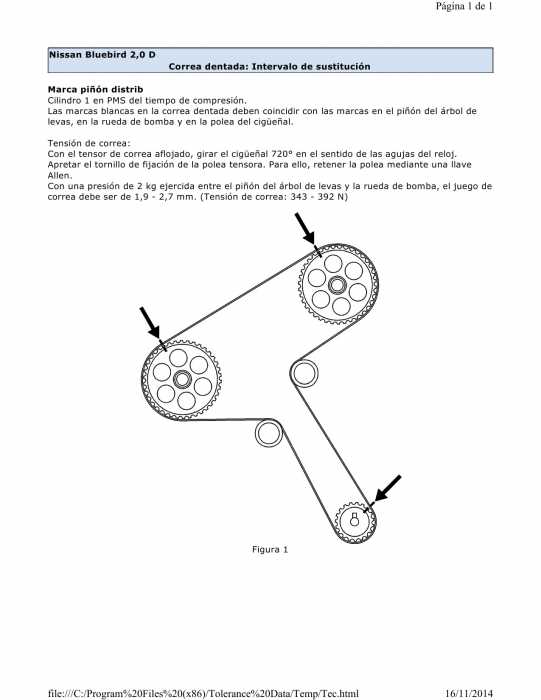 Página 1 de 1

Nissan Bluebird 2,0 D
Correa dentada: Intervalo de sustitución

Marca piñón distrib
Cilindro 1 en PMS del tiempo de compresión.
Las marcas blancas en la correa dentada deben coincidir con las marcas en el piñón del árbol de levas, en la rueda de bomba y en la polea del cigüeñal.

Tensión de correa:
Con el tensor de correa aflojado, girar el cigüeñal 720° en el sentido de las agujas del reloj.
Apretar el tornillo de fijación de la polea tensora. Para ello, retener la polea mediante una llave Allen.
Con una presión de 2 kg ejercida entre el piñón del árbol de levas y la rueda de bomba, el juego de correa debe ser de 1,9 - 2,7 mm. (Tensión de correa: 343 - 392 N)

Figura 1

file:///C:/Program%20Files%20(x86)/Tolerance%20Data/Temp/Tec.html 16/11/2014